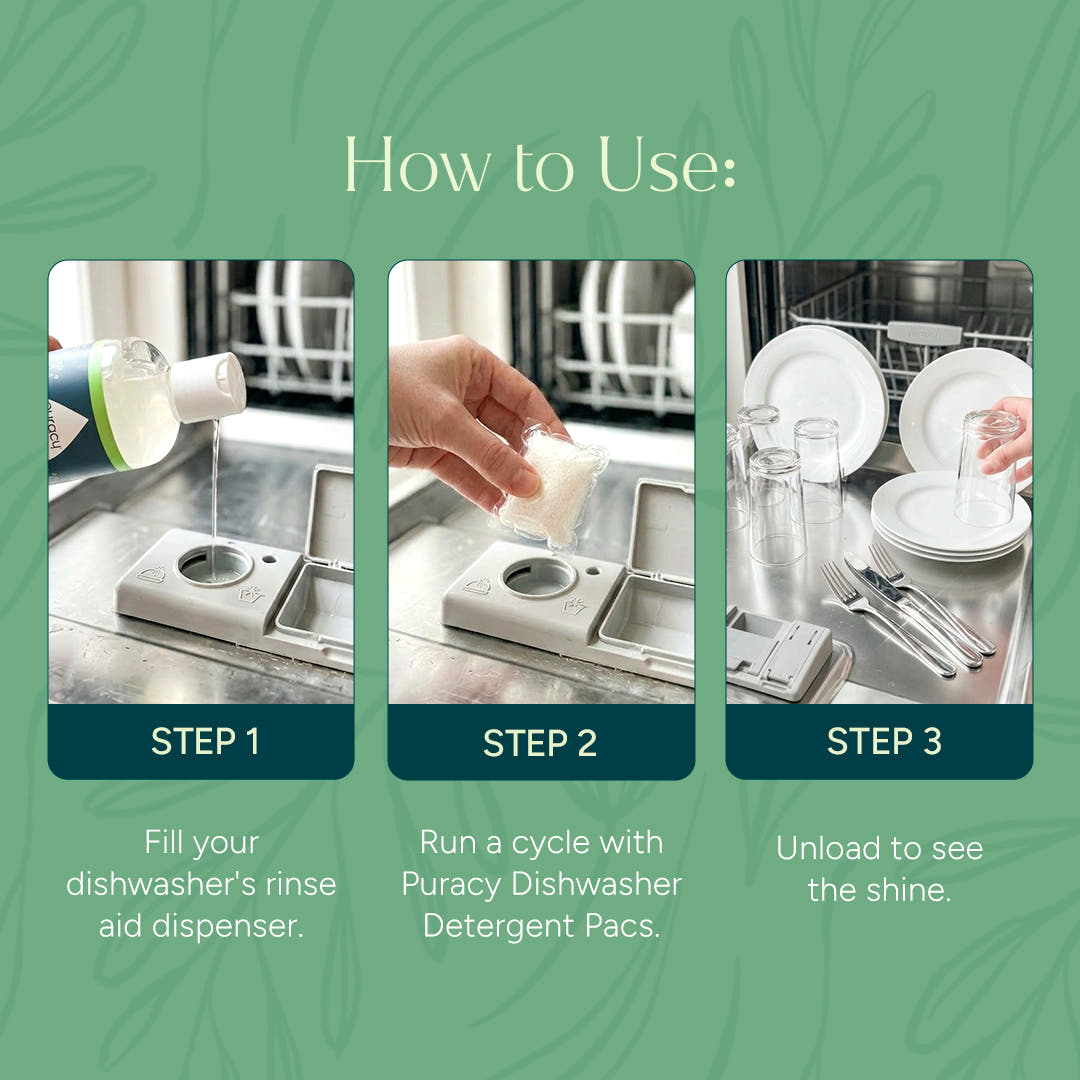 How to Use:

puracy

STEP 1

Fill your dishwasher's rinse aid dispenser.

STEP 2

Run a cycle with Puracy Dishwasher Detergent Pacs.

STEP 3

Unload to see the shine.