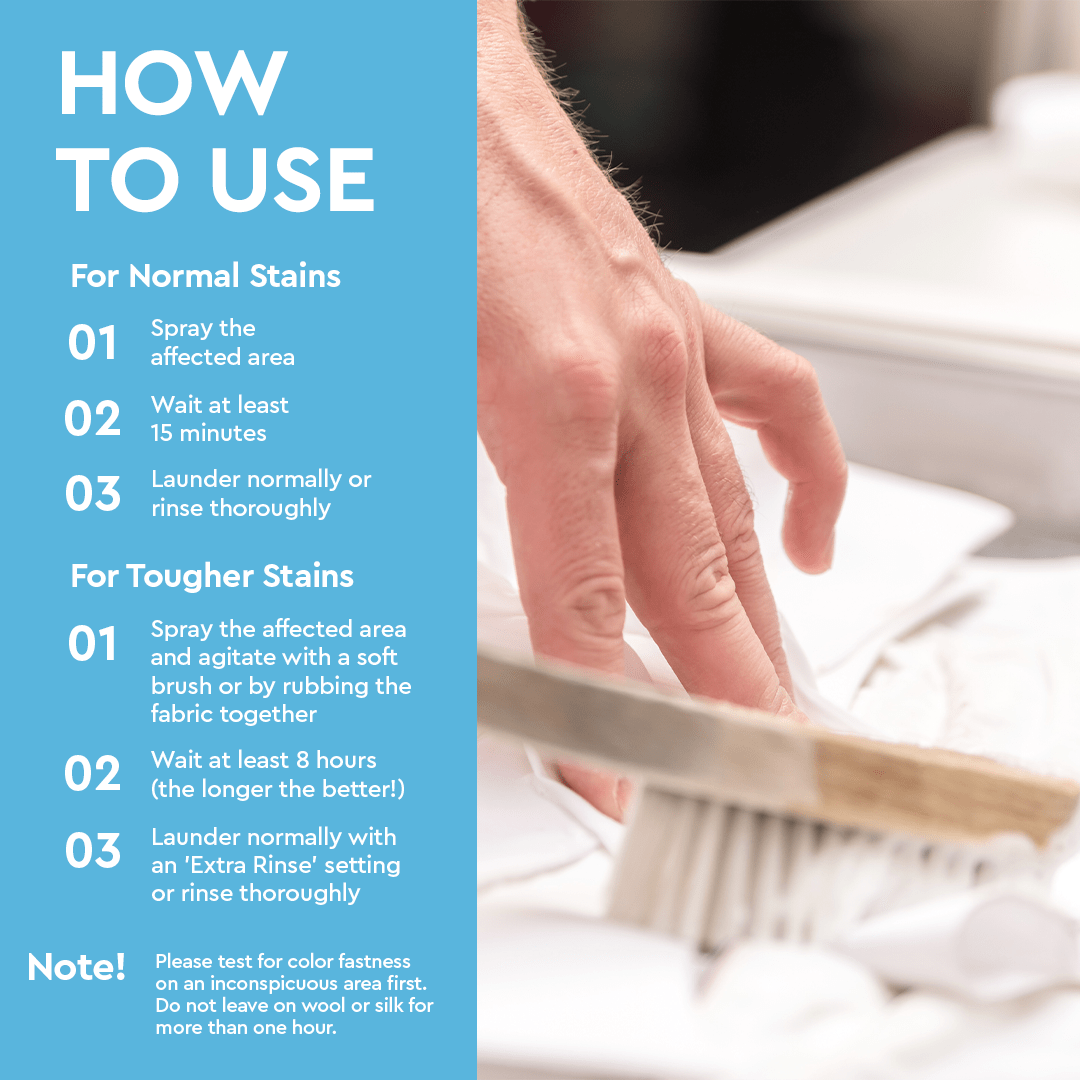 HOW TO USE

For Normal Stains

01 Spray the affected area

02 Wait at least 15 minutes

03 Launder normally or rinse thoroughly

For Tougher Stains

01 Spray the affected area and agitate with a soft brush or by rubbing the fabric together

02 Wait at least 8 hours (the longer the better!)

03 Launder normally with an 'Extra Rinse' setting or rinse thoroughly

Note! Please test for color fastness on an inconspicuous area first. Do not leave on wool or silk for more than one hour.